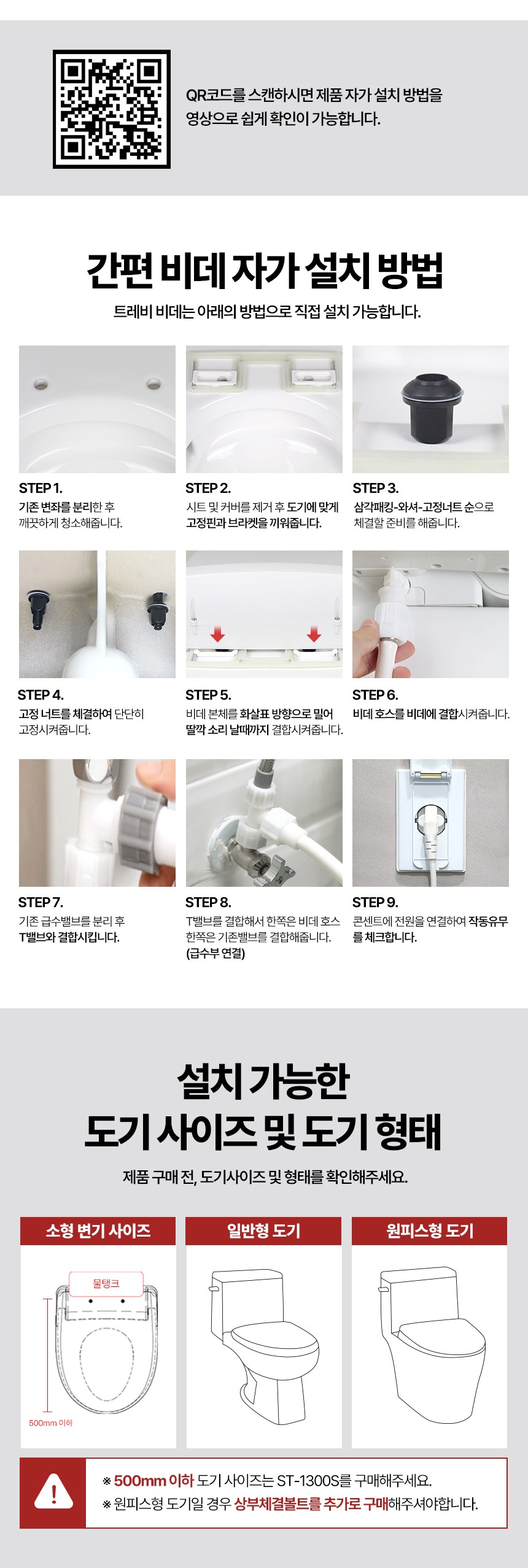 QR코드를 스캔하시면 제품 자가 설치 방법을 영상으로 쉽게 확인이 가능합니다.

간편 비데 자가 설치 방법

트레비 비데는 아래의 방법으로 직접 설치 가능합니다.

STEP 1.
기존 변좌를 분리한 후 깨끗하게 청소해줍니다.

STEP 2.
시트 및 커버를 제거 후 도기에 맞게 고정핀과 브라켓을 끼워줍니다.

STEP 3.
삼각패킹-와셔-고정너트 순으로 체결할 준비를 해줍니다.

STEP 4.
고정 너트를 체결하여 단단히 고정시켜줍니다.

STEP 5.
비데 본체를 화살표 방향으로 밀어 딸깍 소리 날때까지 결합시켜줍니다.

STEP 6.
비데 호스를 비데에 결합시켜줍니다.

STEP 7.
기존 급수밸브를 분리 후 T밸브와 결합시킵니다.

STEP 8.
T밸브를 결합해서 한쪽은 비데 호스 한쪽은 기존밸브를 결합해줍니다. (급수부 연결)

STEP 9.
콘센트에 전원을 연결하여 작동유무를 체크합니다.

설치 가능한
도기 사이즈 및 도기 형태

제품 구매 전, 도기사이즈 및 형태를 확인해주세요.

소형 변기 사이즈

물탱크

500mm 이하

일반형 도기

원피스형 도기

※ 500mm 이하 도기 사이즈는 ST-1300S를 구매해주세요.
※ 원피스형 도기일 경우 상부체결볼트를 추가로 구매해주셔야합니다.