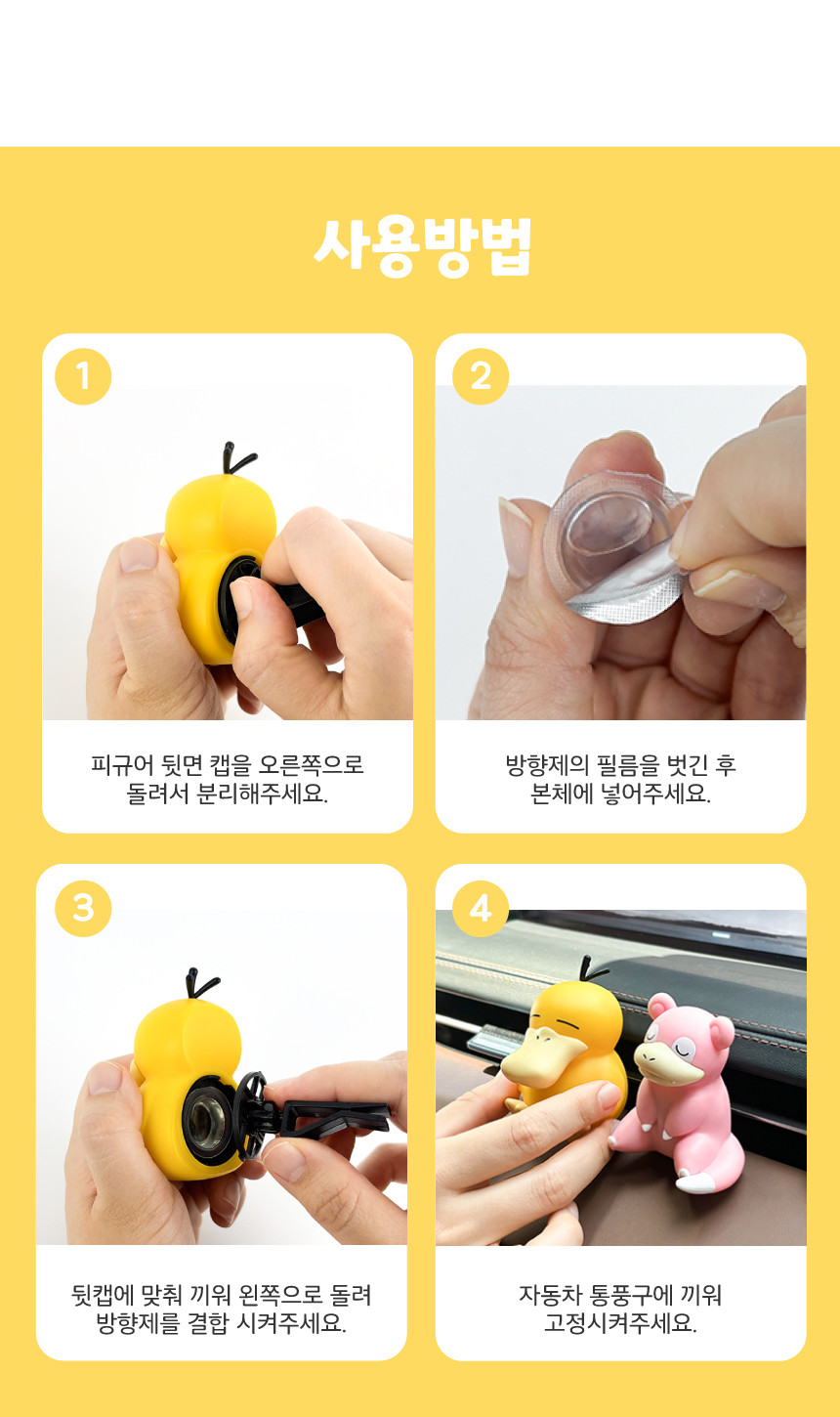 사용방법

1

피규어 뒷면 캡을 오른쪽으로 돌려서 분리해주세요.

2

방향제의 필름을 벗긴 후 본체에 넣어주세요.

3

뒷캡에 맞춰 끼워 왼쪽으로 돌려 방향제를 결합 시켜주세요.

4

자동차 통풍구에 끼워 고정시켜주세요.