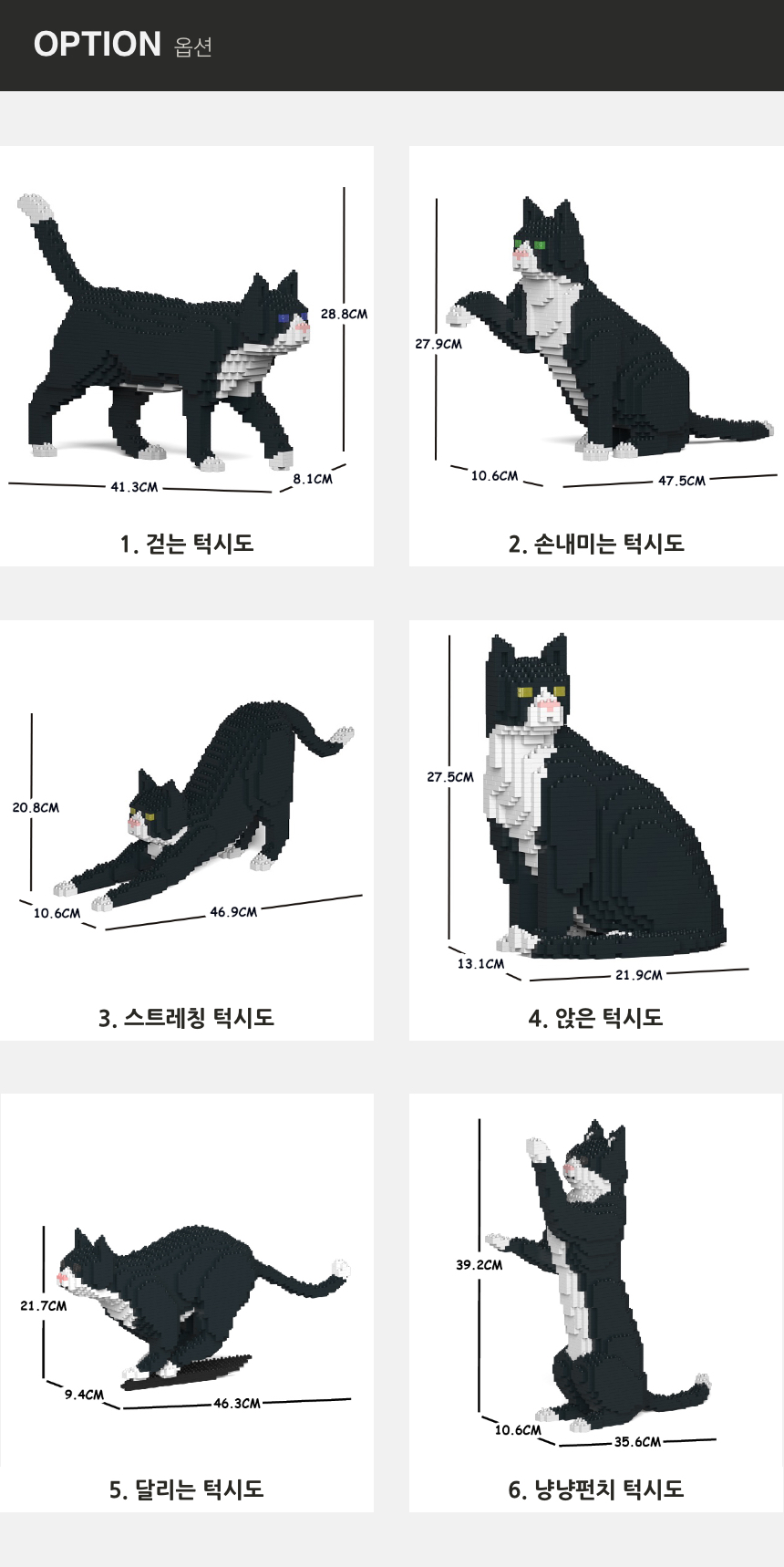 OPTION 옵션

28.8CM
41.3CM
8.1CM

1. 걷는 턱시도

27.9CM
10.6CM
47.5CM

2. 손내미는 턱시도

20.8CM
10.6CM
46.9CM

3. 스트레칭 턱시도

27.5CM
13.1CM
21.9CM

4. 앉은 턱시도

21.7CM
9.4CM
46.3CM

5. 달리는 턱시도

39.2CM
10.6CM
35.6CM

6. 냥냥펀치 턱시도