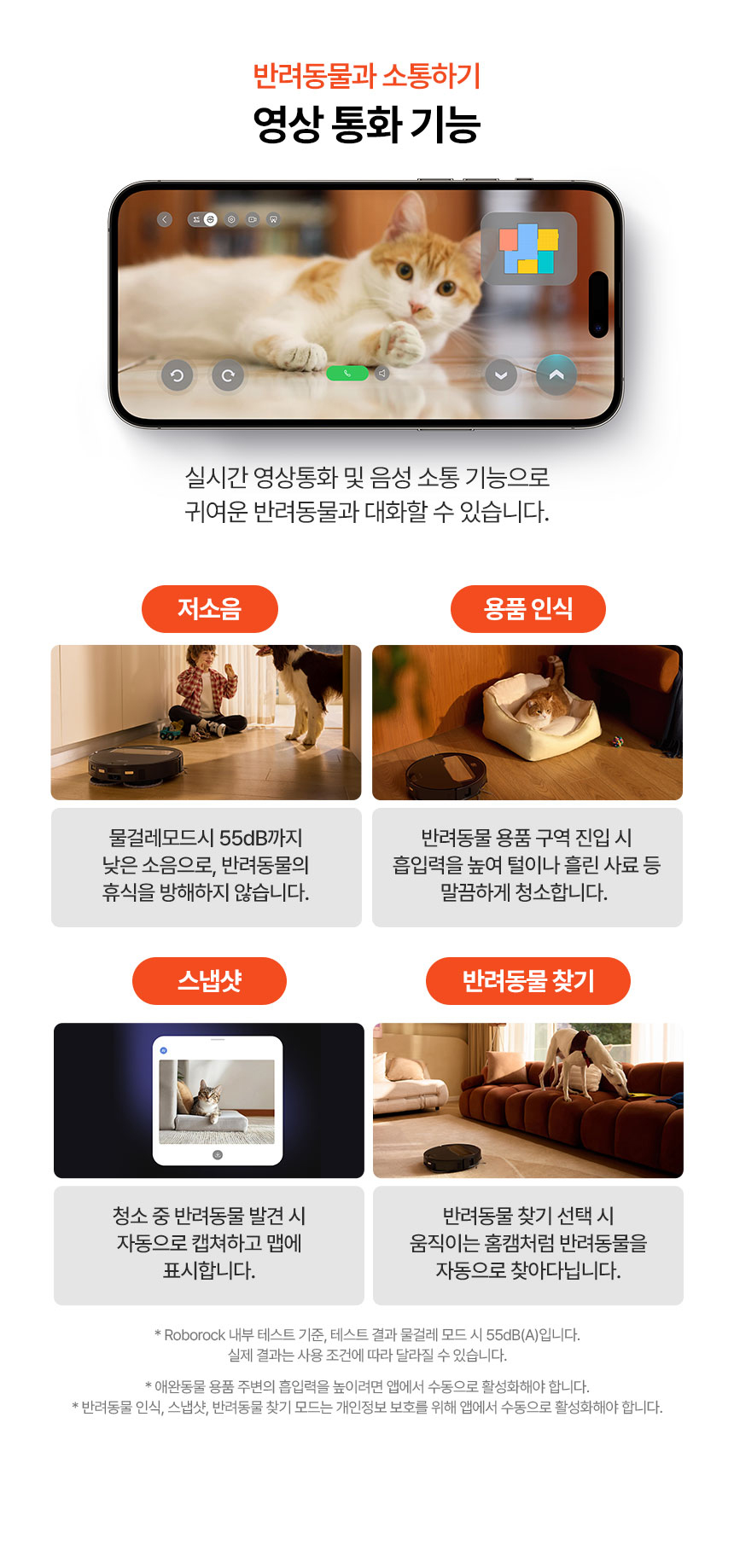 반려동물과 소통하기
영상 통화 기능

실시간 영상통화 및 음성 소통 기능으로
귀여운 반려동물과 대화할 수 있습니다.

저소음

물걸레모드시 55dB까지
낮은 소음으로, 반려동물의
휴식을 방해하지 않습니다.

용품 인식

반려동물 용품 구역 진입 시
흡입력을 높여 털이나 흘린 사료 등
말끔하게 청소합니다.

스냅샷

청소 중 반려동물 발견 시
자동으로 캡쳐하고 맵에
표시합니다.

반려동물 찾기

반려동물 찾기 선택 시
움직이는 홈캠처럼 반려동물을
자동으로 찾아다닙니다.

* Roborock 내부 테스트 기준, 테스트 결과 물걸레 모드 시 55dB(A)입니다.
실제 결과는 사용 조건에 따라 달라질 수 있습니다.

* 애완동물 용품 주변의 흡입력을 높이려면 앱에서 수동으로 활성화해야 합니다.
* 반려동물 인식, 스냅샷, 반려동물 찾기 모드는 개인정보 보호를 위해 앱에서 수동으로 활성화해야 합니다.