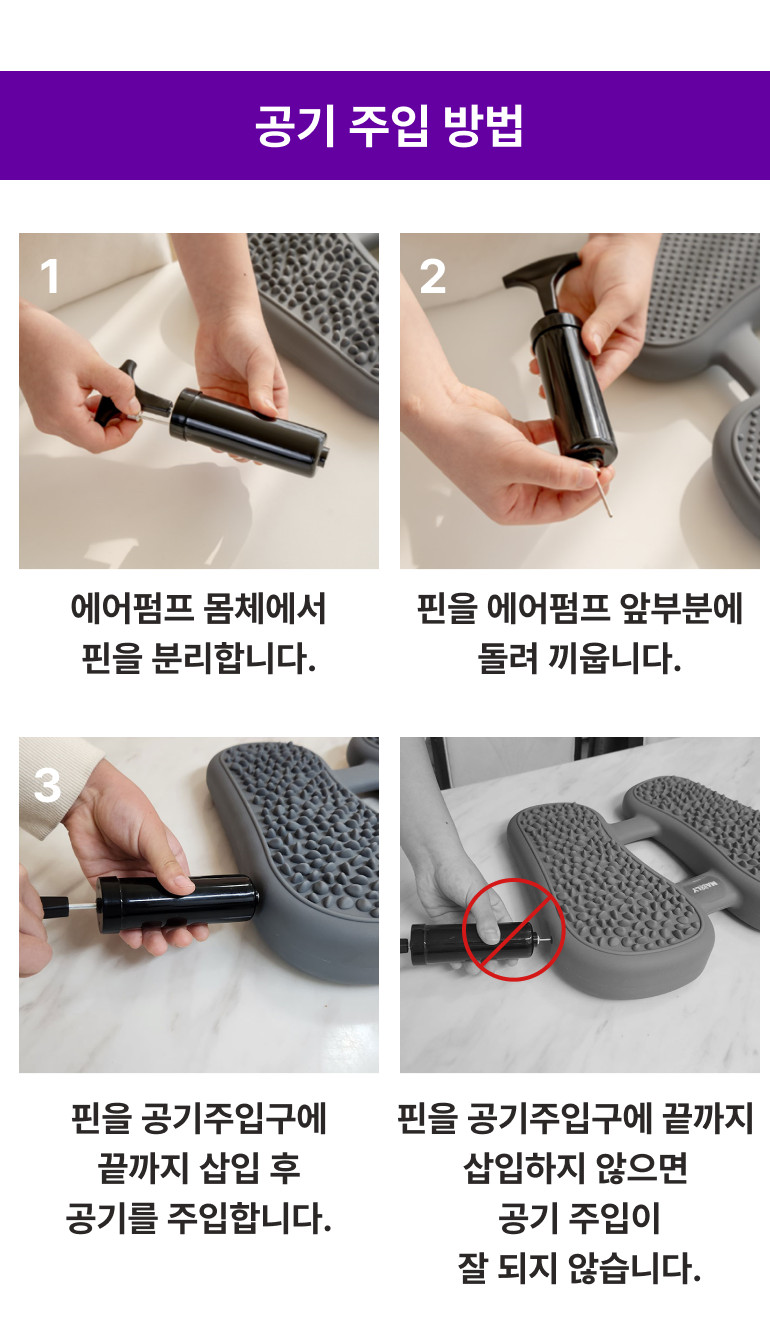 공기 주입 방법

1

에어펌프 몸체에서 핀을 분리합니다.

2

핀을 에어펌프 앞부분에 돌려 끼웁니다.

3

핀을 공기주입구에 끝까지 삽입 후 공기를 주입합니다.

핀을 공기주입구에 끝까지 삽입하지 않으면 공기 주입이 잘 되지 않습니다.