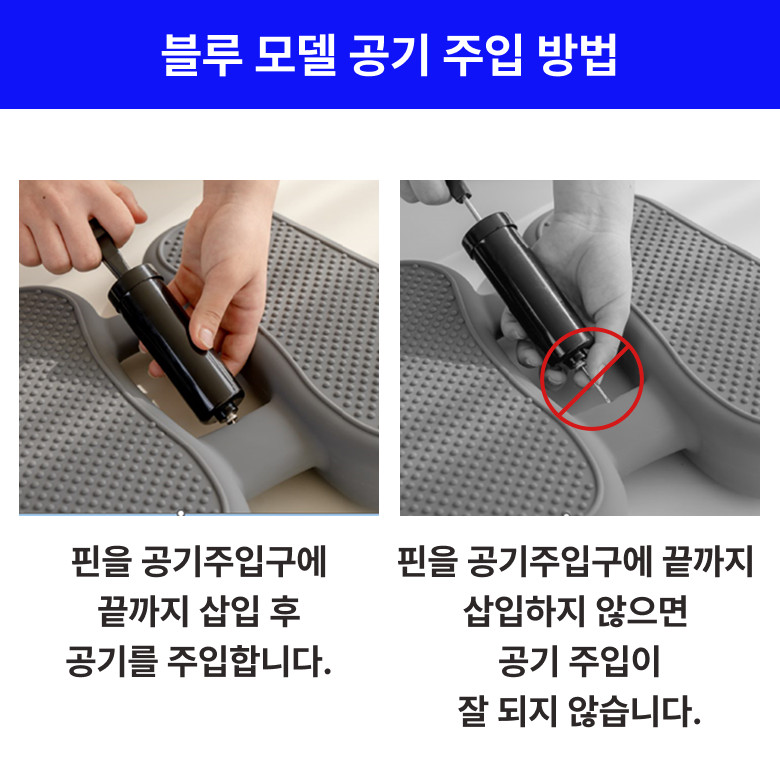 블루 모델 공기 주입 방법

핀을 공기주입구에 끝까지 삽입 후 공기를 주입합니다.

핀을 공기주입구에 끝까지 삽입하지 않으면 공기 주입이 잘 되지 않습니다.