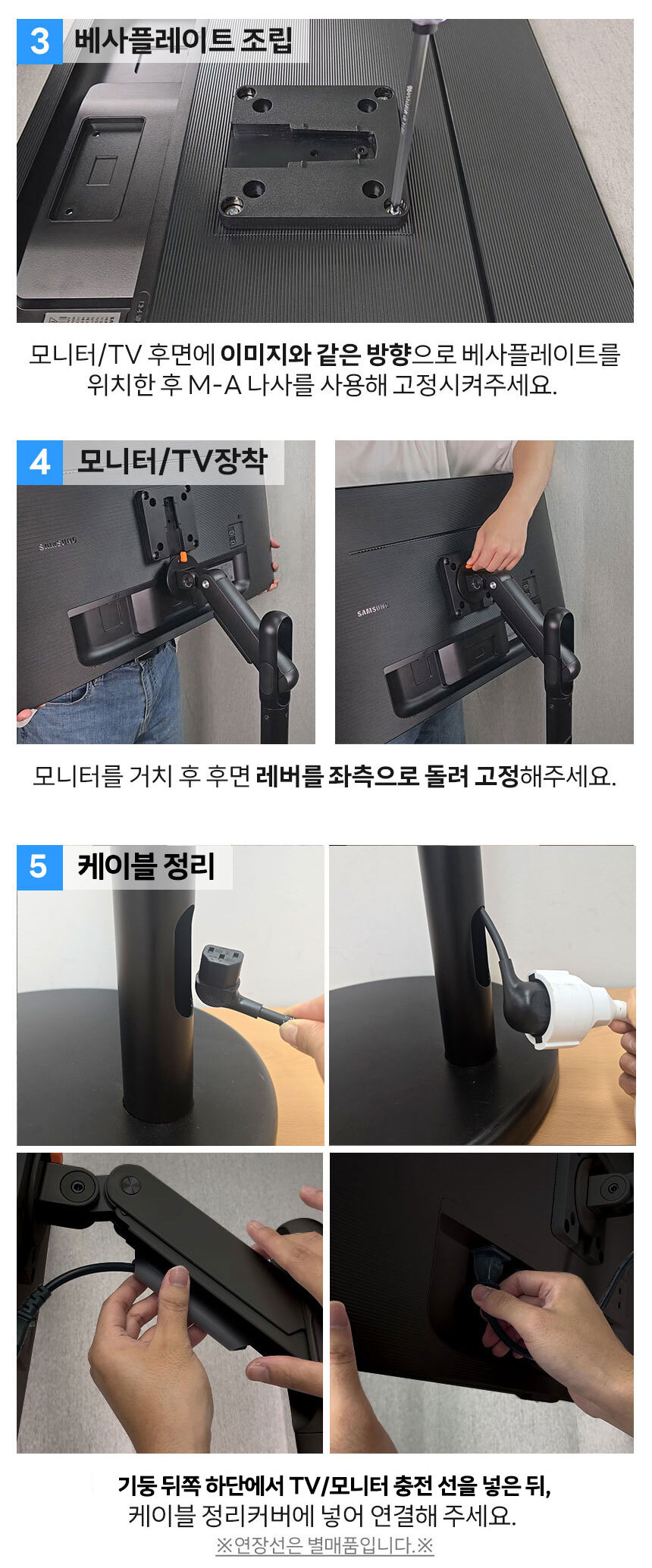 3 베사플레이트 조립

모니터/TV 후면에 이미지와 같은 방향으로 베사플레이트를 위치한 후 M-A 나사를 사용해 고정시켜주세요.

4 모니터/TV장착

SAMSUNG

SAMSUNG

모니터를 거치 후 후면 레버를 좌측으로 돌려 고정해주세요.

5 케이블 정리

기둥 뒤쪽 하단에서 TV/모니터 충전 선을 넣은 뒤,
케이블 정리커버에 넣어 연결해 주세요.
※연장선은 별매품입니다.※