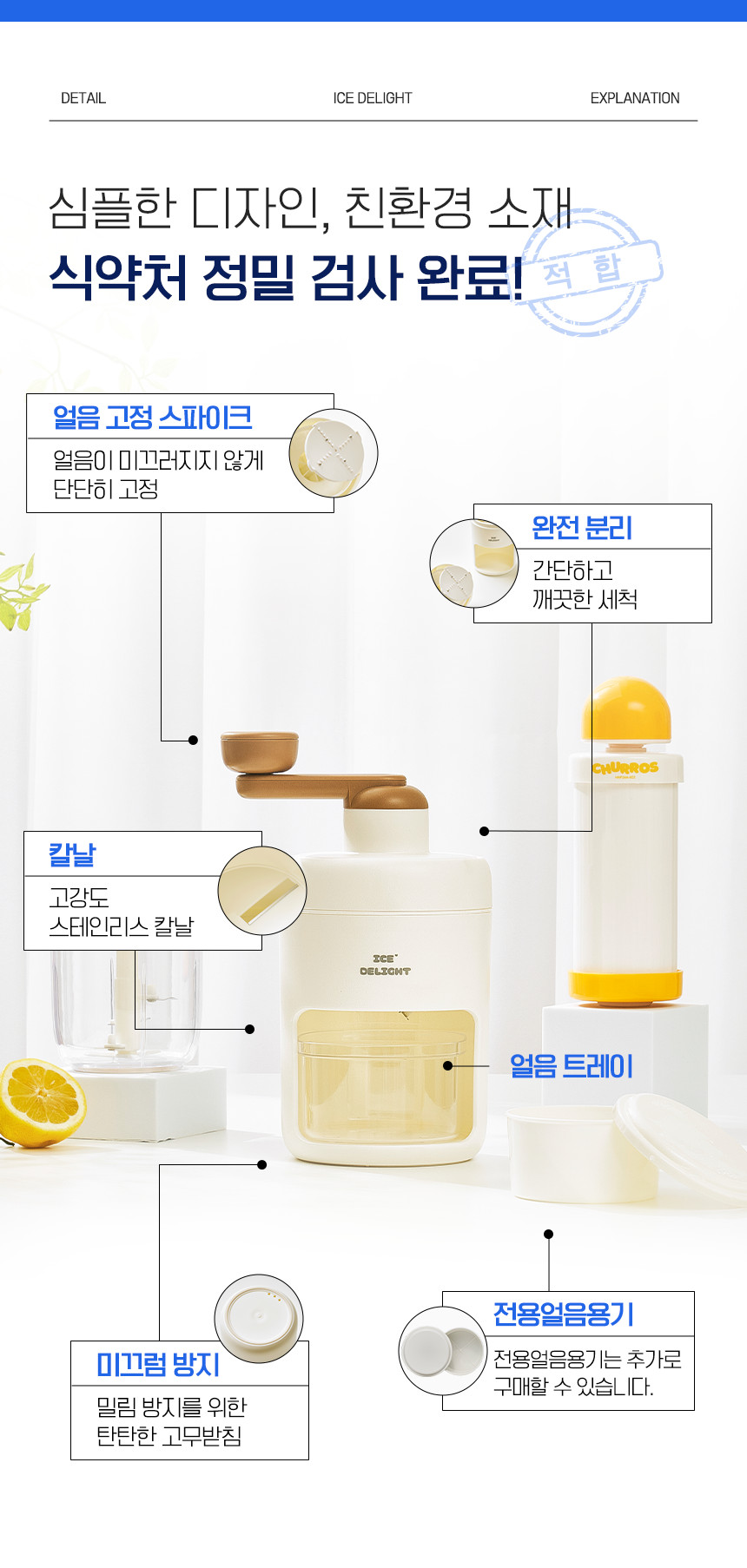 DETAIL ICE DELIGHT EXPLANATION

심플한 디자인, 친환경 소재
식약처 정밀 검사 완료!

적 합

얼음 고정 스파이크
얼음이 미끄러지지 않게 단단히 고정

완전 분리
간단하고 깨끗한 세척

CHURROS

칼날
고강도 스테인리스 칼날

ICE DELIGHT

얼음 트레이

미끄럼 방지
밀림 방지를 위한 탄탄한 고무받침

전용얼음용기
전용얼음용기는 추가로 구매할 수 있습니다.