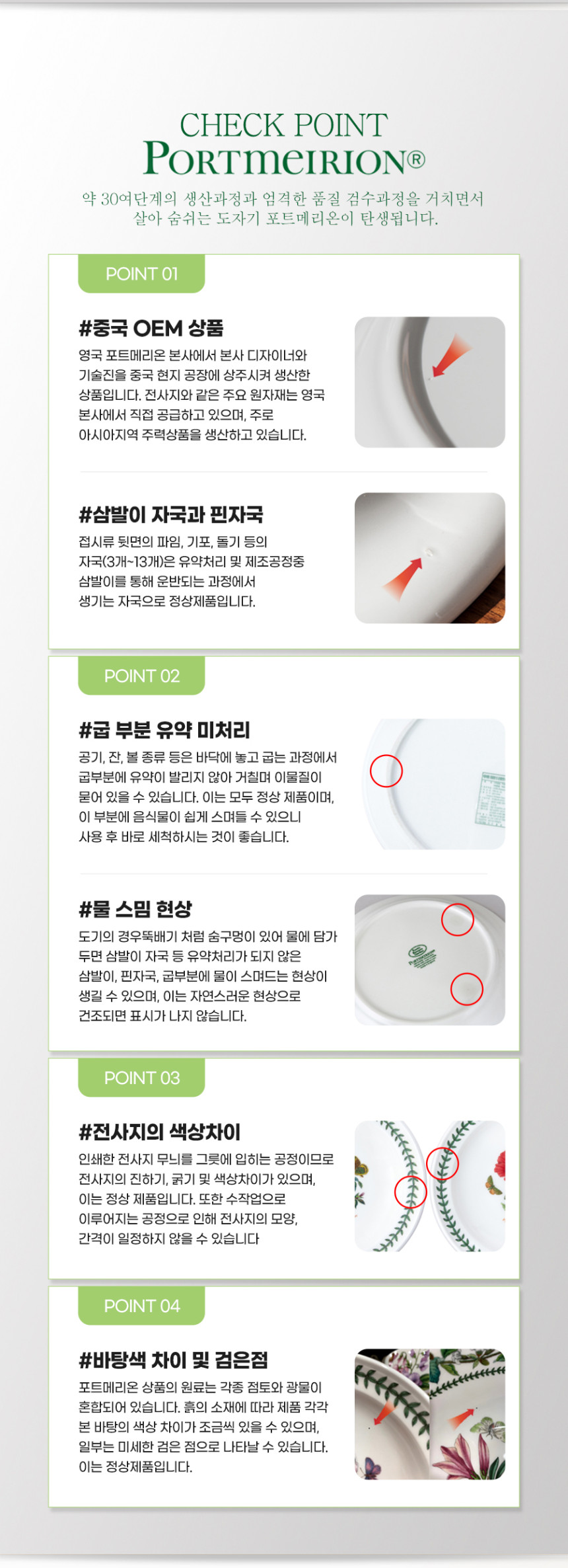 CHECK POINT
PORTMEIRION®

약 30여단계의 생산과정과 엄격한 품질 검수과정을 거치면서 살아 숨쉬는 도자기 포트메리온이 탄생됩니다.

POINT 01

#중국 OEM 상품

영국 포트메리온 본사에서 본사 디자이너와 기술진을 중국 현지 공장에 상주시켜 생산한 상품입니다. 전사지와 같은 주요 원자재는 영국 본사에서 직접 공급하고 있으며, 주로 아시아지역 주력상품을 생산하고 있습니다.

#삼발이 자국과 핀자국

접시류 뒷면의 파임, 기포, 돌기 등의 자국(3개~13개)은 유약처리 및 제조공정중 삼발이를 통해 운반되는 과정에서 생기는 자국으로 정상제품입니다.

POINT 02

#굽 부분 유약 미처리

공기, 잔, 볼 종류 등은 바닥에 놓고 굽는 과정에서 굽부분에 유약이 발리지 않아 거칠며 이물질이 묻어 있을 수 있습니다. 이는 모두 정상 제품이며, 이 부분에 음식물이 쉽게 스며들 수 있으니 사용 후 바로 세척하시는 것이 좋습니다.

#물 스밈 현상

도기의 경우뚝배기 처럼 숨구멍이 있어 물에 담가 두면 삼발이 자국 등 유약처리가 되지 않은 삼발이, 핀자국, 굽부분에 물이 스며드는 현상이 생길 수 있으며, 이는 자연스러운 현상으로 건조되면 표시가 나지 않습니다.

POINT 03

#전사지의 색상차이

인쇄한 전사지 무늬를 그릇에 입히는 공정이므로 전사지의 진하기, 굵기 및 색상차이가 있으며, 이는 정상 제품입니다. 또한 수작업으로 이루어지는 공정으로 인해 전사지의 모양, 간격이 일정하지 않을 수 있습니다

POINT 04

#바탕색 차이 및 검은점

포트메리온 상품의 원료는 각종 점토와 광물이 혼합되어 있습니다. 흙의 소재에 따라 제품 각각 본 바탕의 색상 차이가 조금씩 있을 수 있으며, 일부는 미세한 검은 점으로 나타날 수 있습니다. 이는 정상제품입니다.