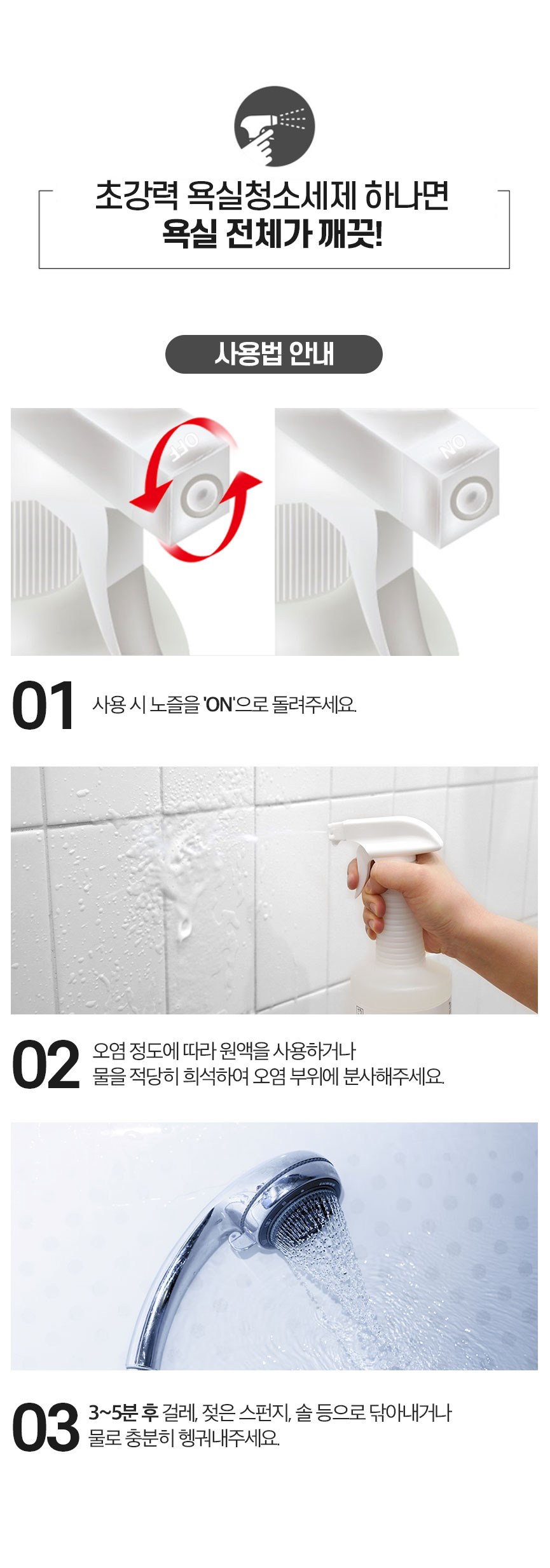 초강력 욕실청소세제 하나면
욕실 전체가 깨끗!

사용법 안내

OFF

ON

01 사용 시 노즐을 'ON'으로 돌려주세요.

02 오염 정도에 따라 원액을 사용하거나 물을 적당히 희석하여 오염 부위에 분사해주세요.

03 3~5분 후 걸레, 젖은 스펀지, 솔 등으로 닦아내거나 물로 충분히 헹궈내주세요.